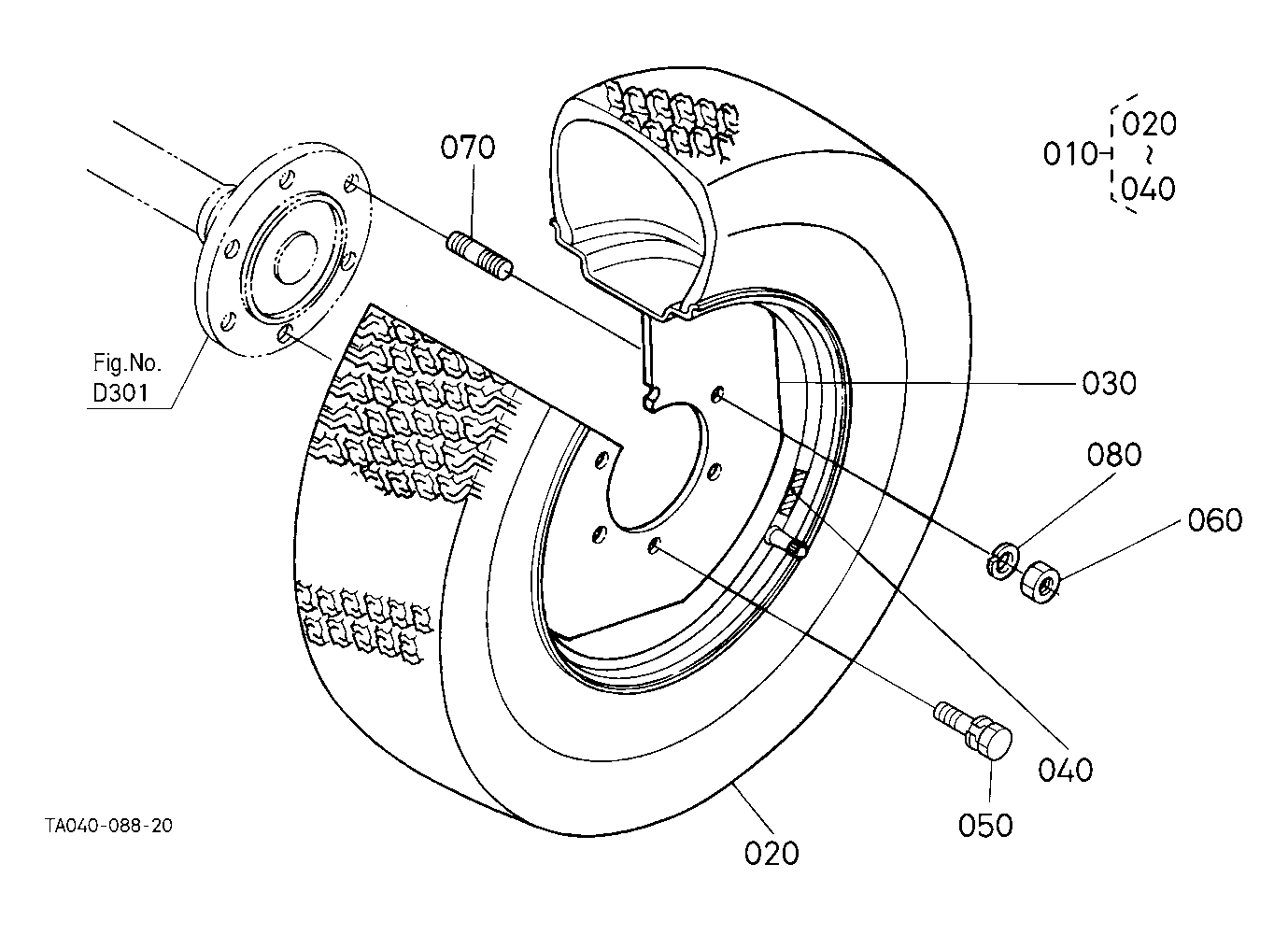 070

010 020 ~ 040

Fig.No. D301

030

080

060

040

050

020

TA040-088-20